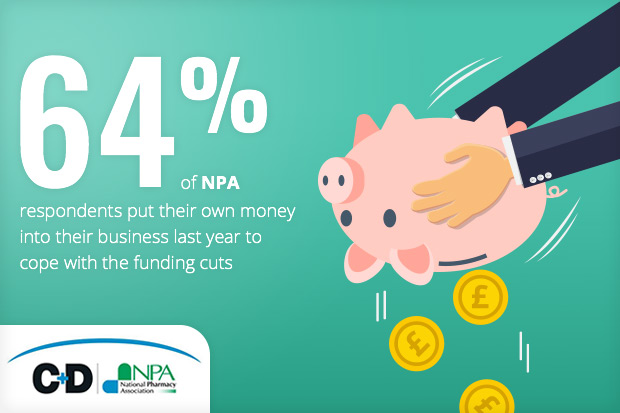 64%

of NPA respondents put their own money into their business last year to cope with the funding cuts

£

£

£

C+D

NPA
National Pharmacy Association